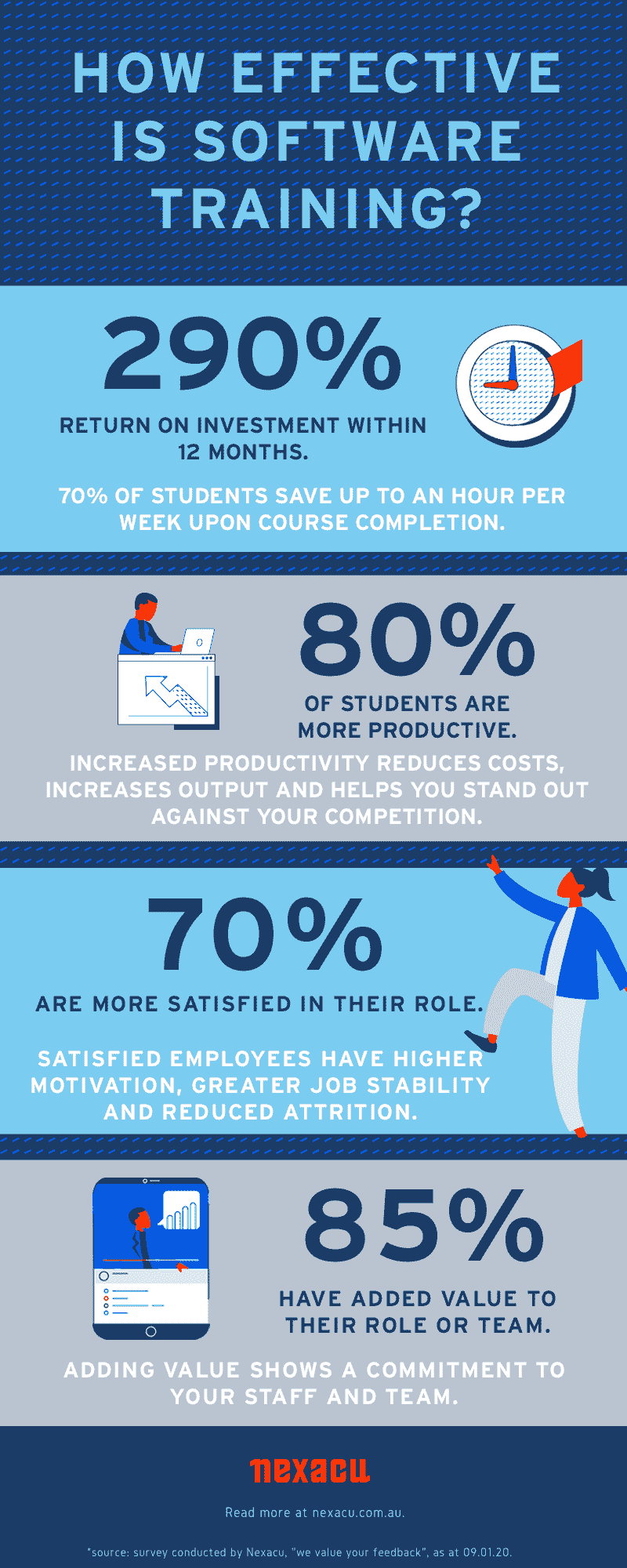 HOW EFFECTIVE IS SOFTWARE TRAINING?

290%

RETURN ON INVESTMENT WITHIN 12 MONTHS.

70% OF STUDENTS SAVE UP TO AN HOUR PER WEEK UPON COURSE COMPLETION.

80%

OF STUDENTS ARE MORE PRODUCTIVE.

INCREASED PRODUCTIVITY REDUCES COSTS, INCREASES OUTPUT AND HELPS YOU STAND OUT AGAINST YOUR COMPETITION.

70%

ARE MORE SATISFIED IN THEIR ROLE.

SATISFIED EMPLOYEES HAVE HIGHER MOTIVATION, GREATER JOB STABILITY AND REDUCED ATTRITION.

85%

HAVE ADDED VALUE TO THEIR ROLE OR TEAM.

ADDING VALUE SHOWS A COMMITMENT TO YOUR STAFF AND TEAM.

nexacu

Read more at nexacu.com.au.

*source: survey conducted by Nexacu, "we value your feedback", as at 09.01.20.